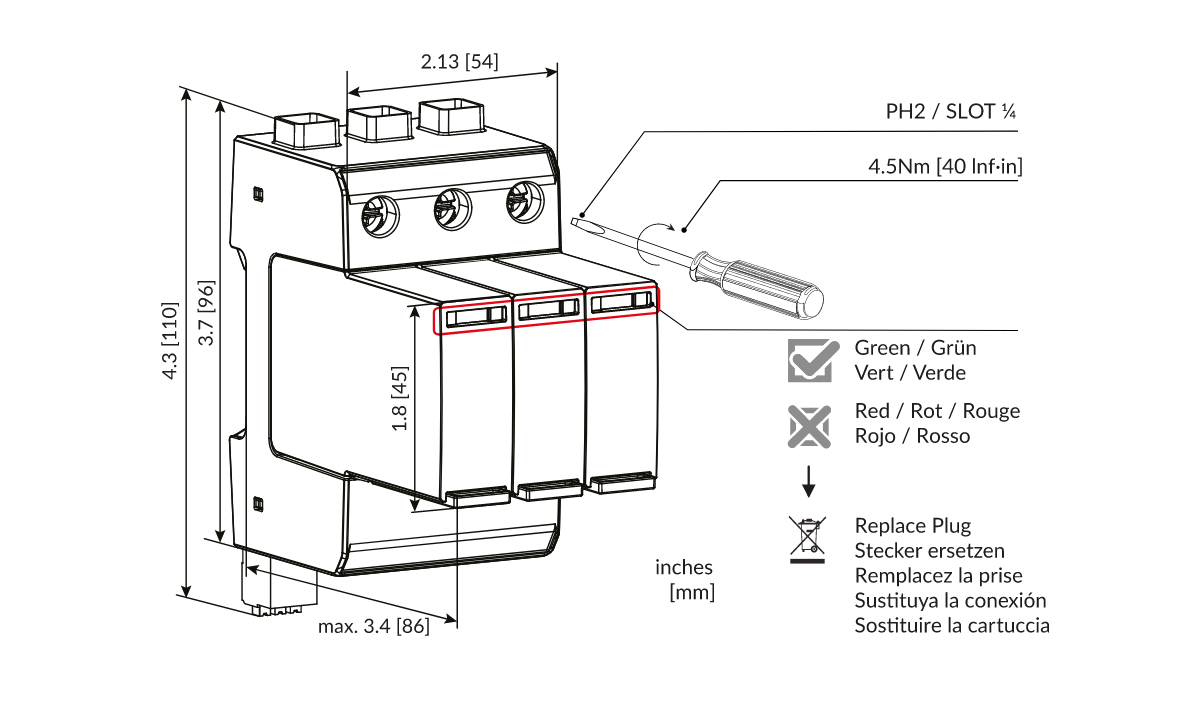 2.13 [54]

PH2 / SLOT ¼

4.5Nm [40 lnf·in]

4.3 [110]

3.7 [96]

1.8 [45]

Green / Grün
Vert / Verde

Red / Rot / Rouge
Rojo / Rosso

Replace Plug
Stecker ersetzen
Remplacez la prise
Sustituya la conexión
Sostituire la cartuccia

inches
[mm]

max. 3.4 [86]